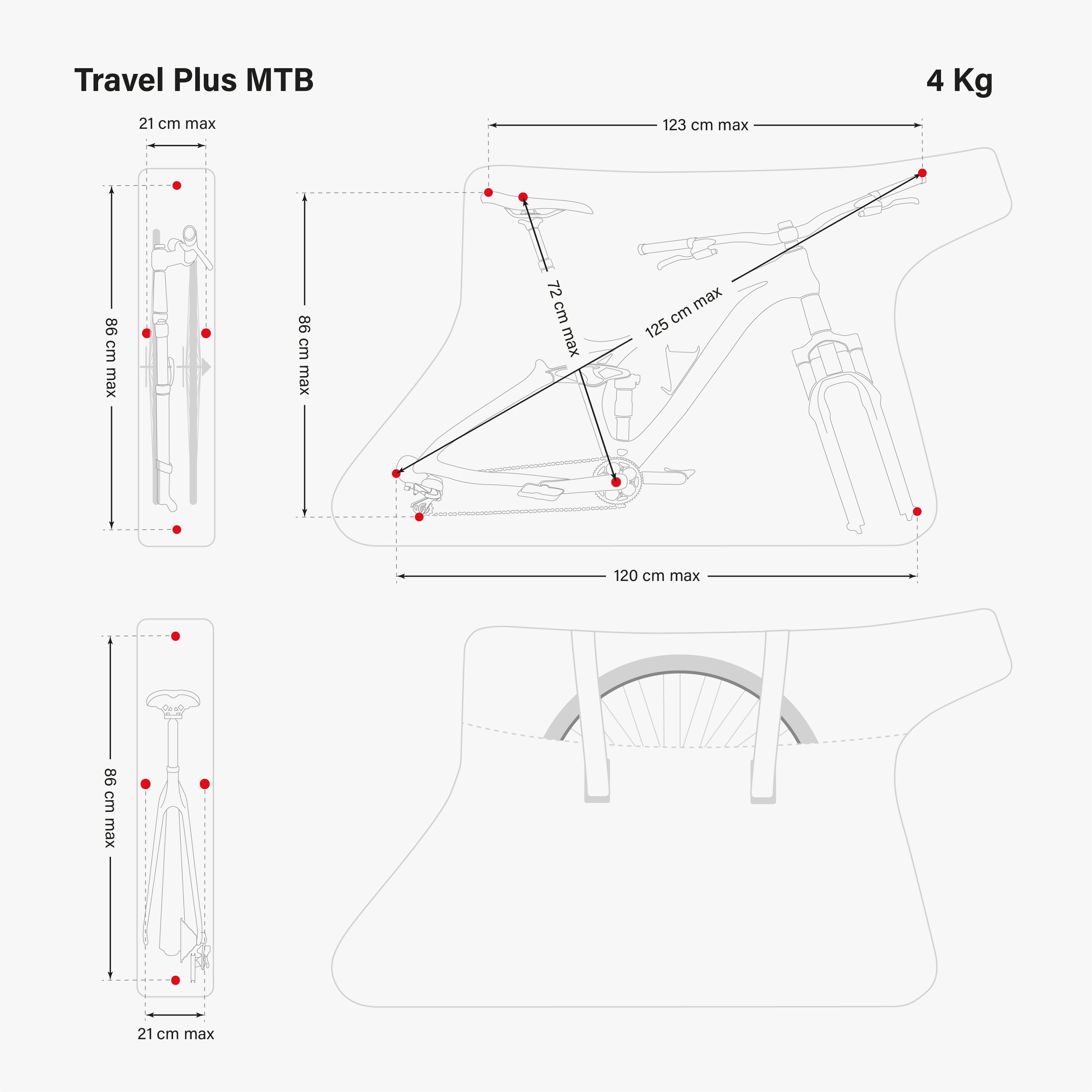 Travel Plus MTB

4 Kg

21 cm max

86 cm max

123 cm max

86 cm max

72 cm max

125 cm max

120 cm max

86 cm max

21 cm max