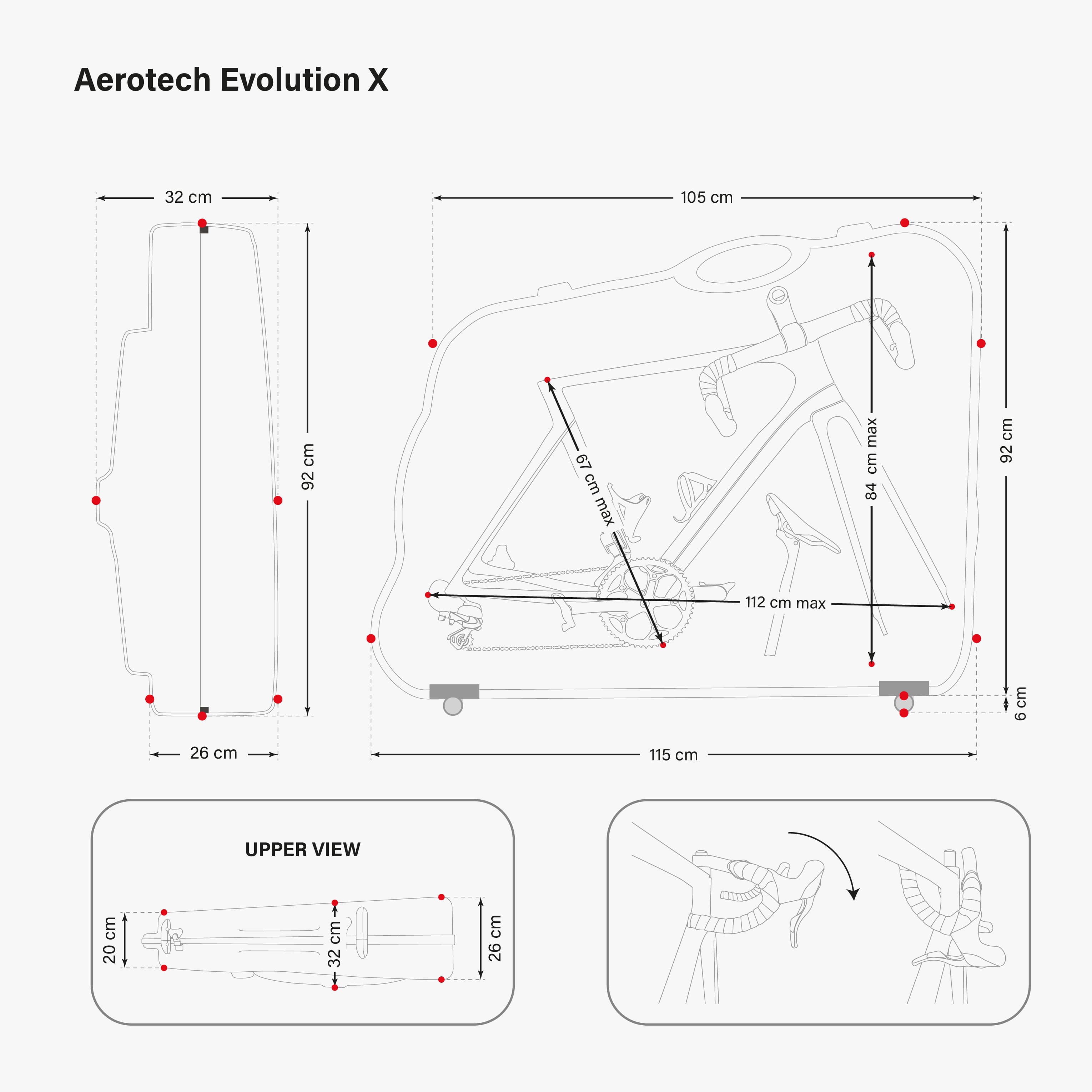 Aerotech Evolution X

32 cm

92 cm

26 cm

105 cm

67 cm max

84 cm max

92 cm

112 cm max

6 cm

115 cm

UPPER VIEW

20 cm

32 cm

26 cm